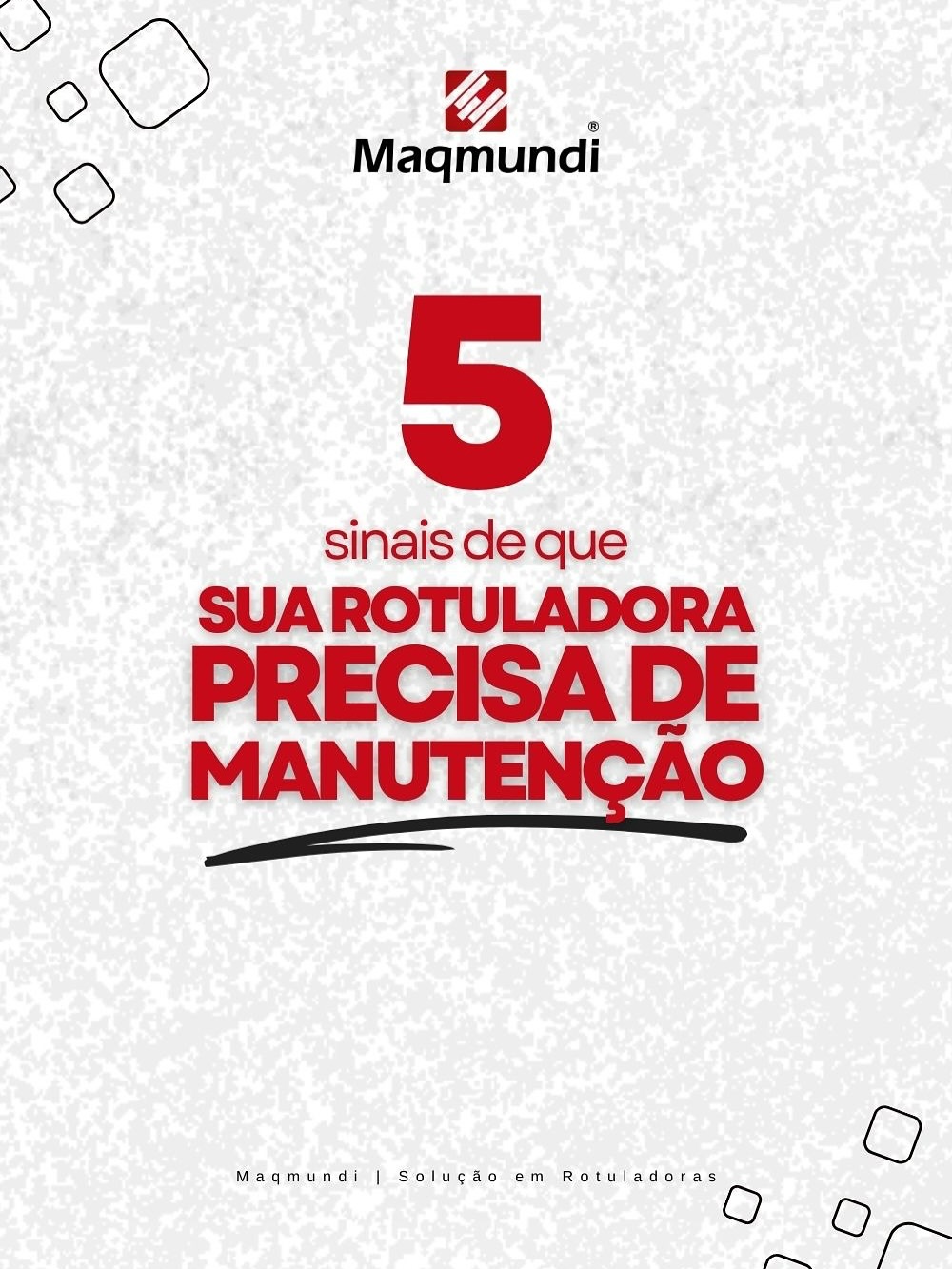 Maqmundi®

5

sinais de que

SUA ROTULADORA
PRECISA DE
MANUTENÇÃO

Maqmundi | Solução em Rotuladoras